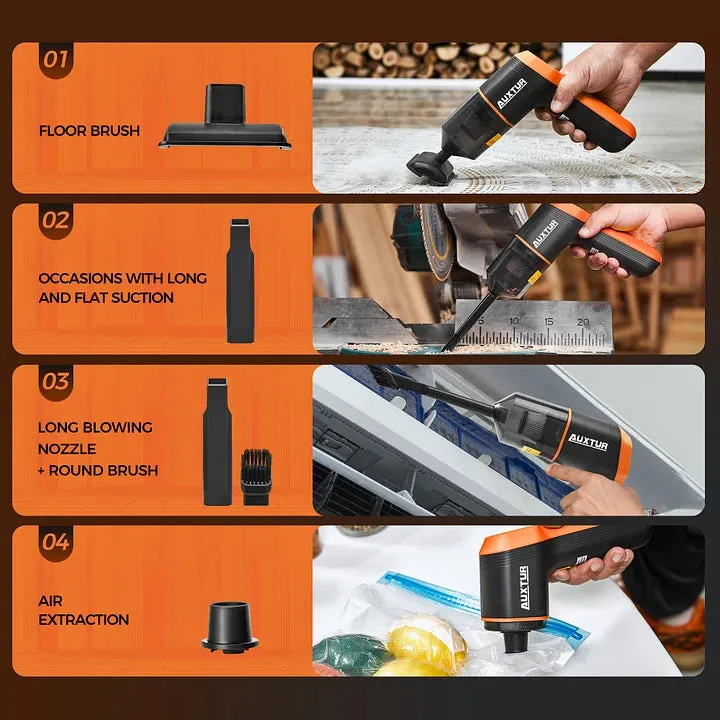 01

FLOOR BRUSH

AUXTUR

02

OCCASIONS WITH LONG AND FLAT SUCTION

AUXTUR

5 10 15 20

03

LONG BLOWING NOZZLE + ROUND BRUSH

AUXTUR

04

AIR EXTRACTION

AUXTUR